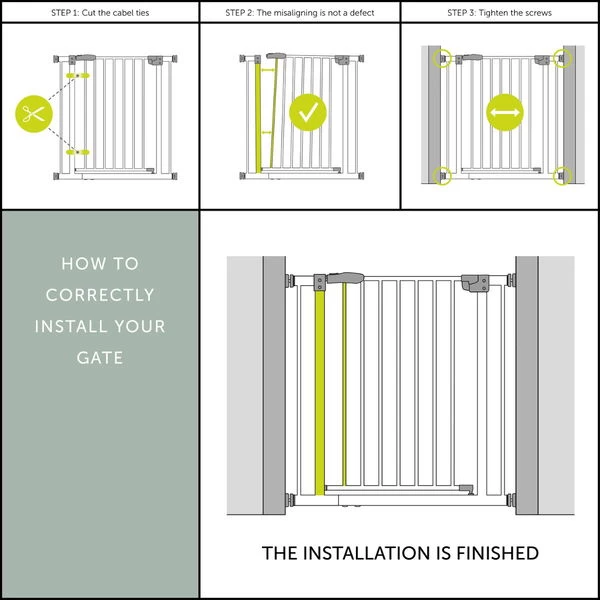 STEP 1: Cut the cabel ties

STEP 2: The misaligning is not a defect

STEP 3: Tighten the screws

HOW TO CORRECTLY INSTALL YOUR GATE

THE INSTALLATION IS FINISHED